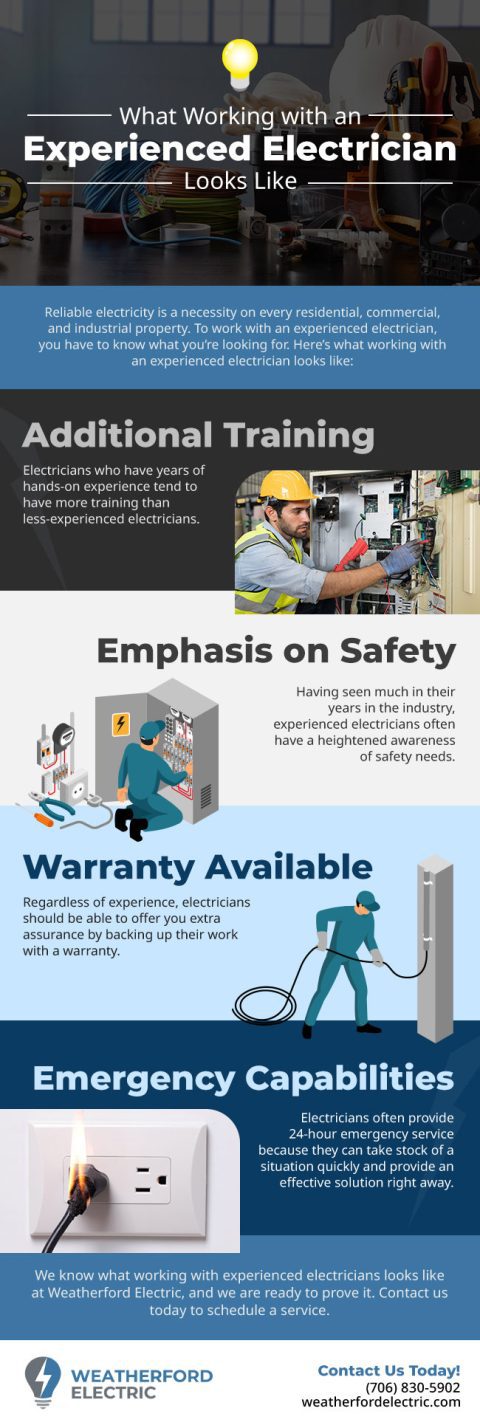 What Working with an
Experienced Electrician
Looks Like

Reliable electricity is a necessity on every residential, commercial, and industrial property. To work with an experienced electrician, you have to know what you're looking for. Here's what working with an experienced electrician looks like:

Additional Training

Electricians who have years of hands-on experience tend to have more training than less-experienced electricians.

Emphasis on Safety

Having seen much in their years in the industry, experienced electricians often have a heightened awareness of safety needs.

Warranty Available

Regardless of experience, electricians should be able to offer you extra assurance by backing up their work with a warranty.

Emergency Capabilities

Electricians often provide 24-hour emergency service because they can take stock of a situation quickly and provide an effective solution right away.

We know what working with experienced electricians looks like at Weatherford Electric, and we are ready to prove it. Contact us today to schedule a service.

WEATHERFORD ELECTRIC

Contact Us Today!
(706) 830-5902
weatherfordelectric.com